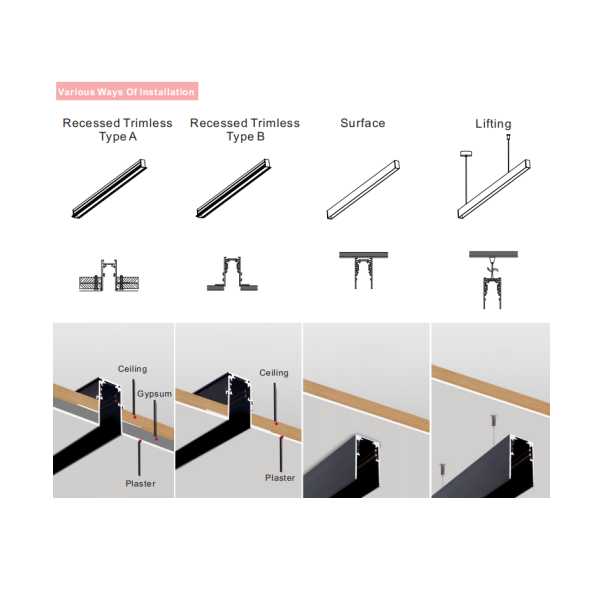 Various Ways Of Installation

Recessed Trimless Type A

Recessed Trimless Type B

Surface

Lifting

Ceiling

Gypsum

Plaster

Ceiling

Plaster