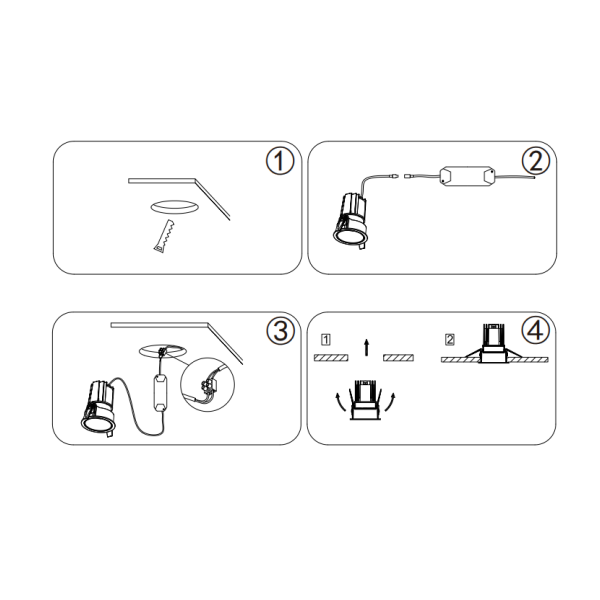 ①

②

③

④

1

2